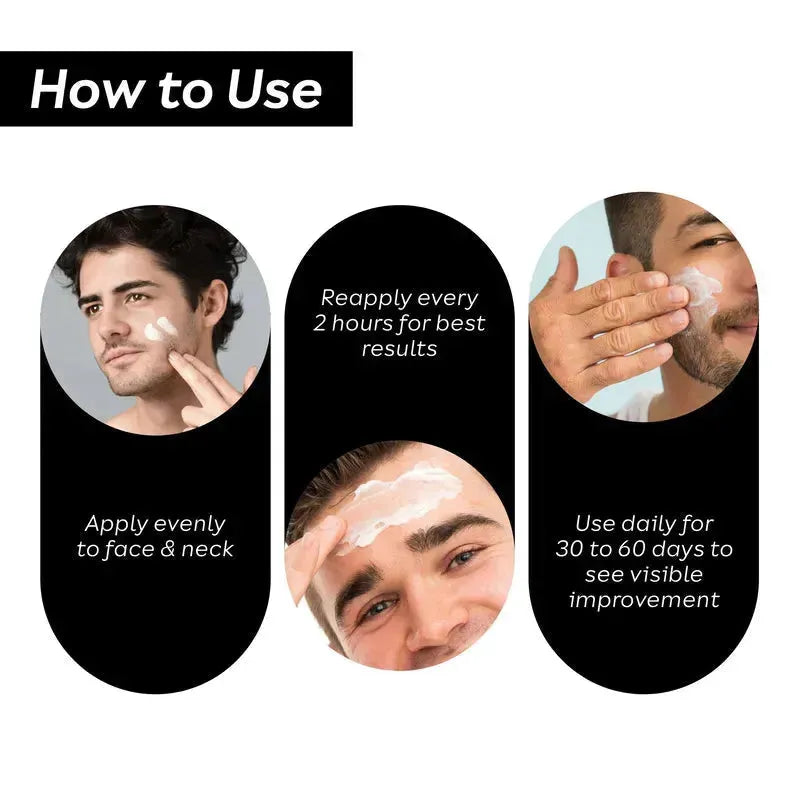 How to Use

Apply evenly to face & neck

Reapply every 2 hours for best results

Use daily for 30 to 60 days to see visible improvement