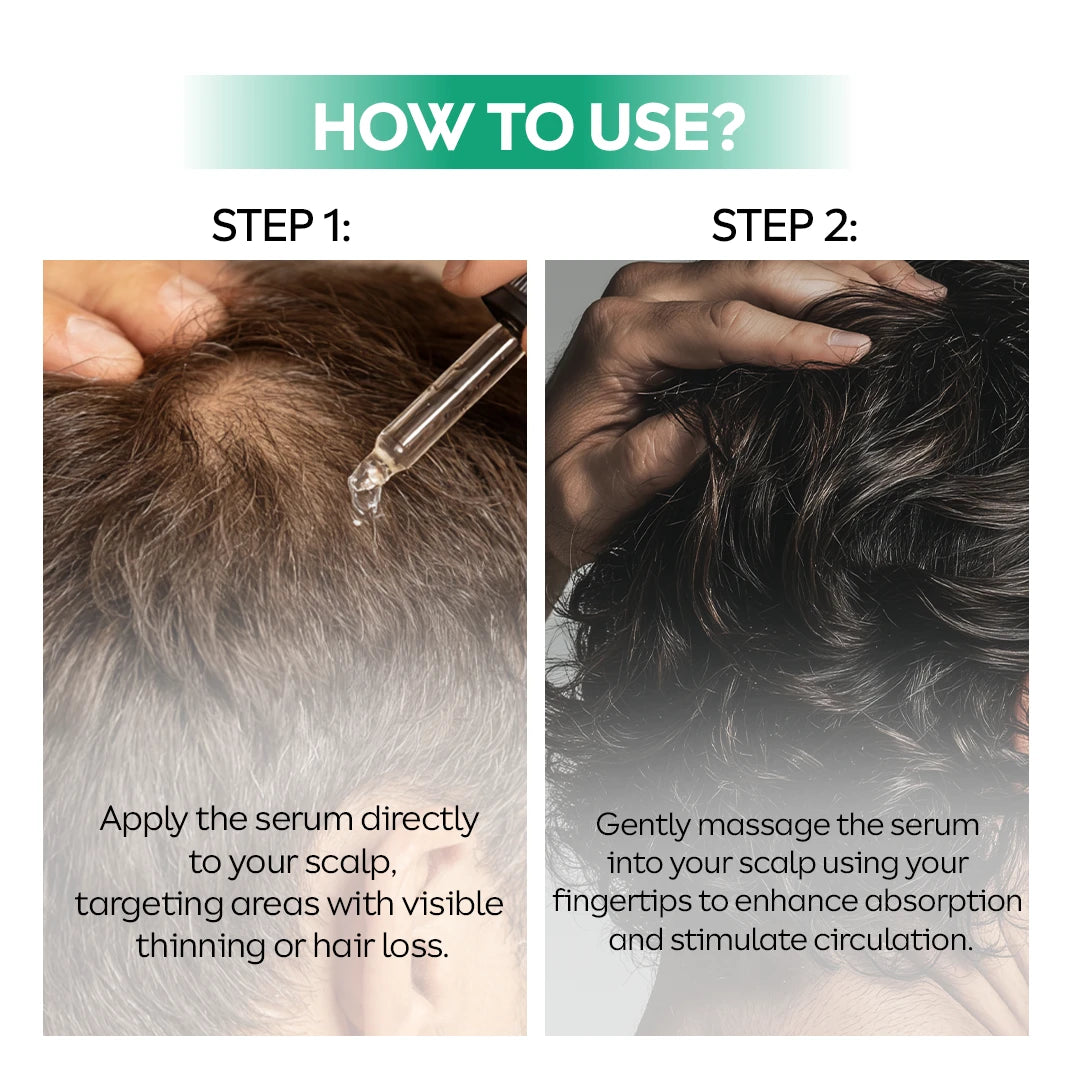 HOW TO USE?

STEP 1:

Apply the serum directly to your scalp, targeting areas with visible thinning or hair loss.

STEP 2:

Gently massage the serum into your scalp using your fingertips to enhance absorption and stimulate circulation.