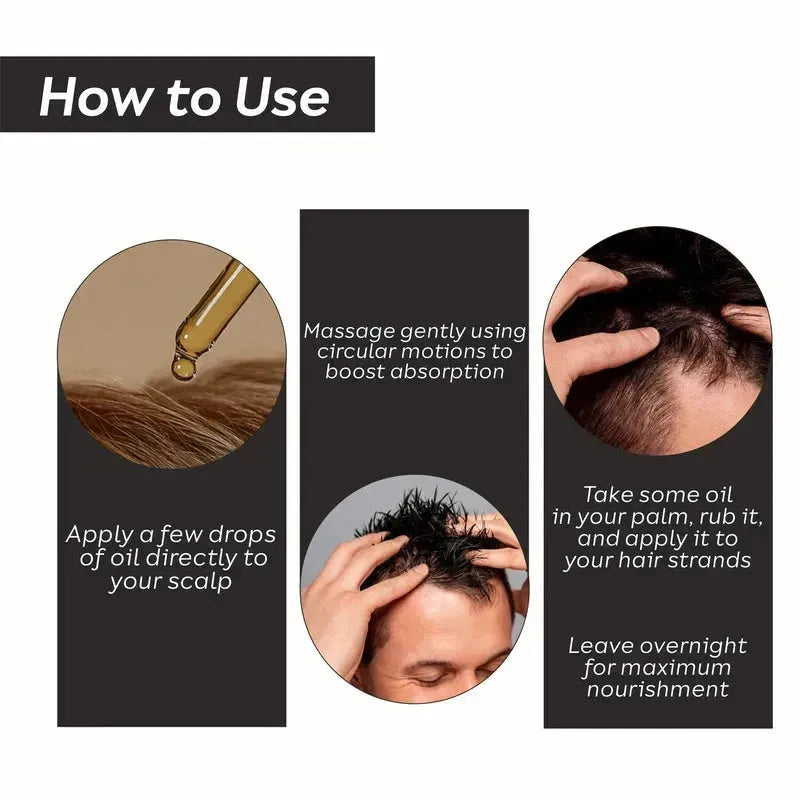 How to Use

Apply a few drops of oil directly to your scalp

Massage gently using circular motions to boost absorption

Take some oil in your palm, rub it, and apply it to your hair strands

Leave overnight for maximum nourishment