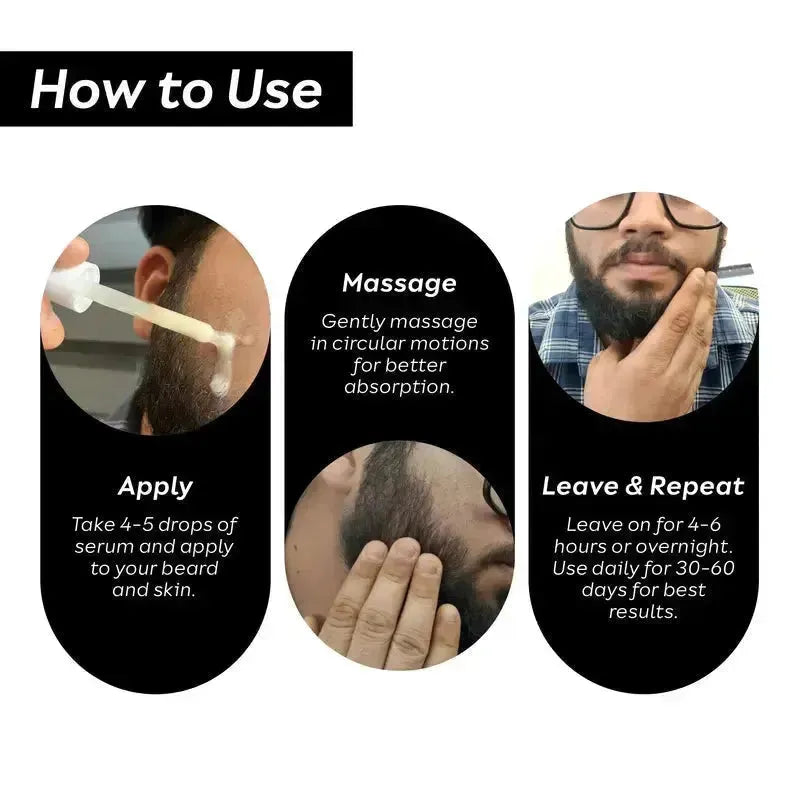 How to Use

Apply

Take 4-5 drops of serum and apply to your beard and skin.

Massage

Gently massage in circular motions for better absorption.

Leave & Repeat

Leave on for 4-6 hours or overnight. Use daily for 30-60 days for best results.